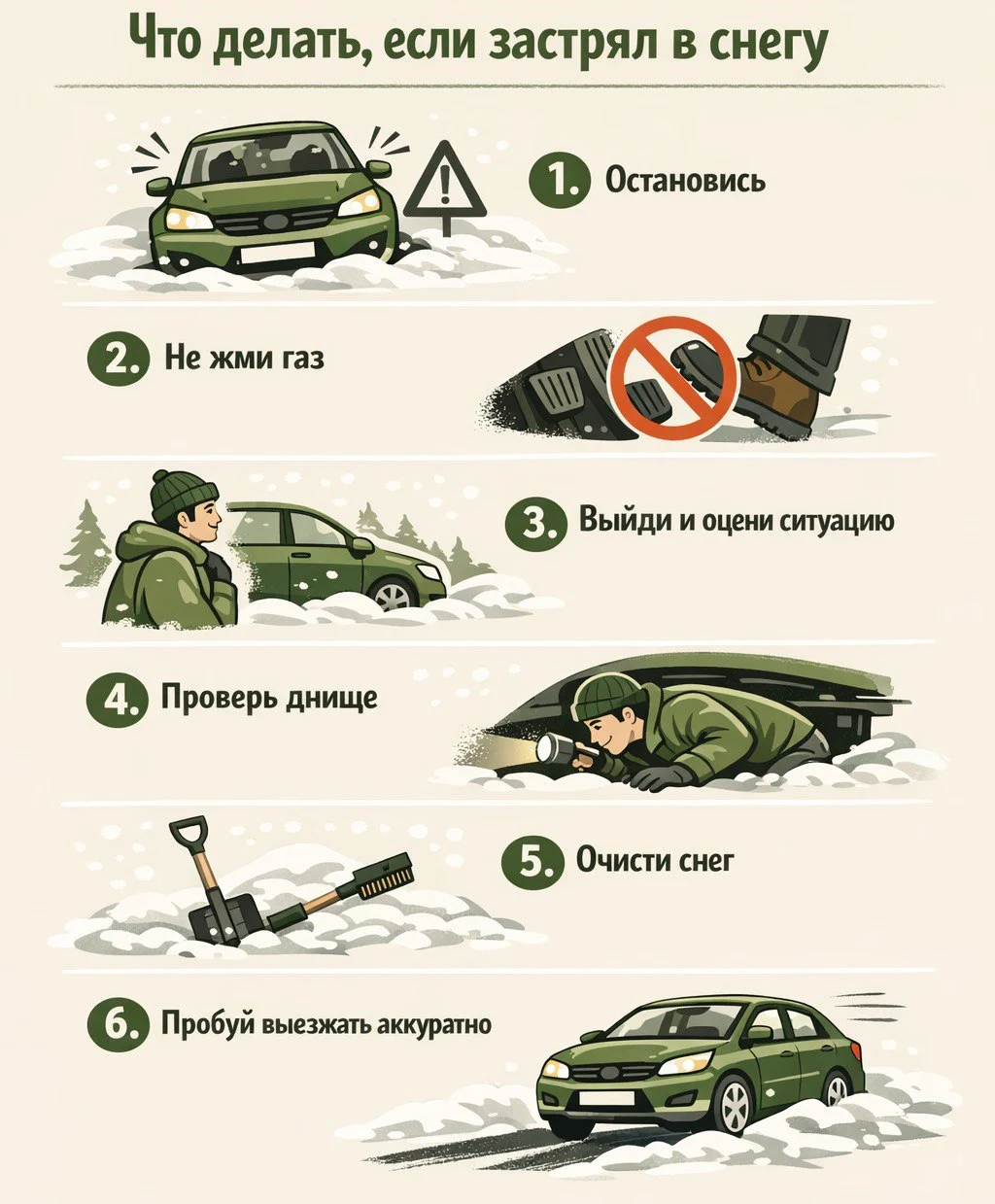 Что делать, если застрял в снегу

1. Остановись

2. Не жми газ

3. Выйди и оцени ситуацию

4. Проверь днище

5. Очисти снег

6. Пробуй выезжать аккуратно